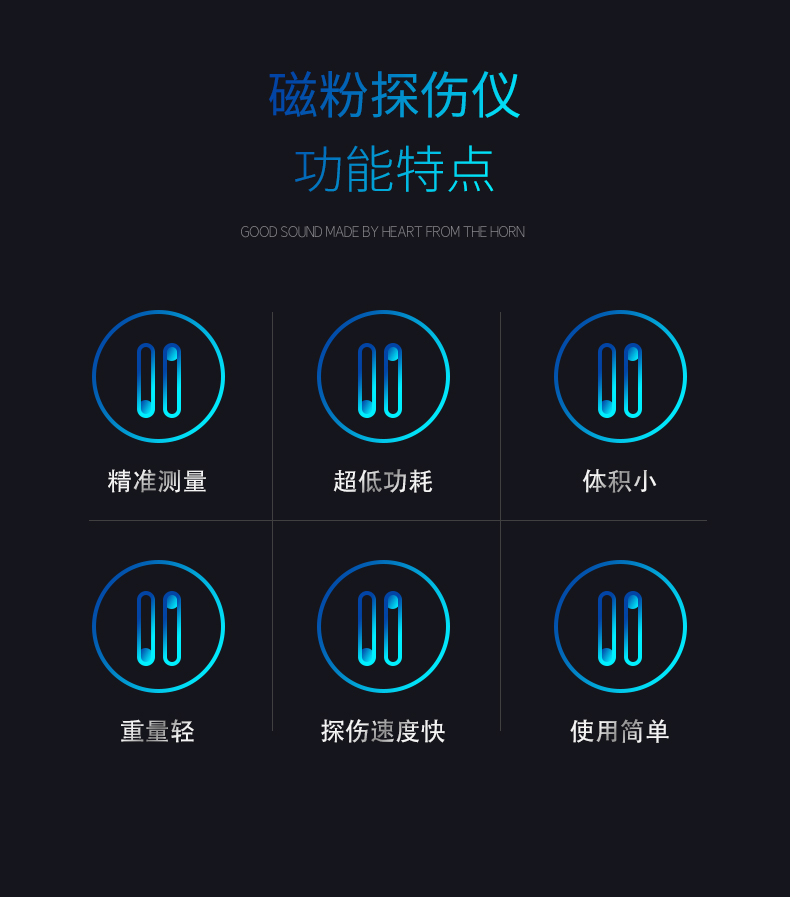 磁粉探伤仪
功能特点

GOOD SOUND MADE BY HEART FROM THE HORN

精准测量

超低功耗

体积小

重量轻

探伤速度快

使用简单